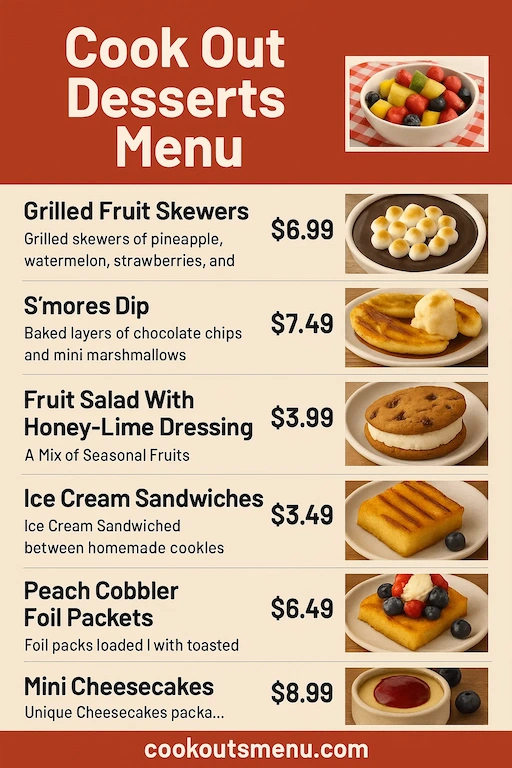 Cook Out Desserts Menu

Grilled Fruit Skewers
Grilled skewers of pineapple, watermelon, strawberries, and
$6.99

S'mores Dip
Baked layers of chocolate chips and mini marshmallows
$7.49

Fruit Salad With Honey-Lime Dressing
A Mix of Seasonal Fruits
$3.99

Ice Cream Sandwiches
Ice Cream Sandwiched between homemade cookles
$3.49

Peach Cobbler Foil Packets
Foil packs loaded l with toasted
$6.49

Mini Cheesecakes
Unique Cheesecakes packa...
$8.99

cookoutsmenu.com